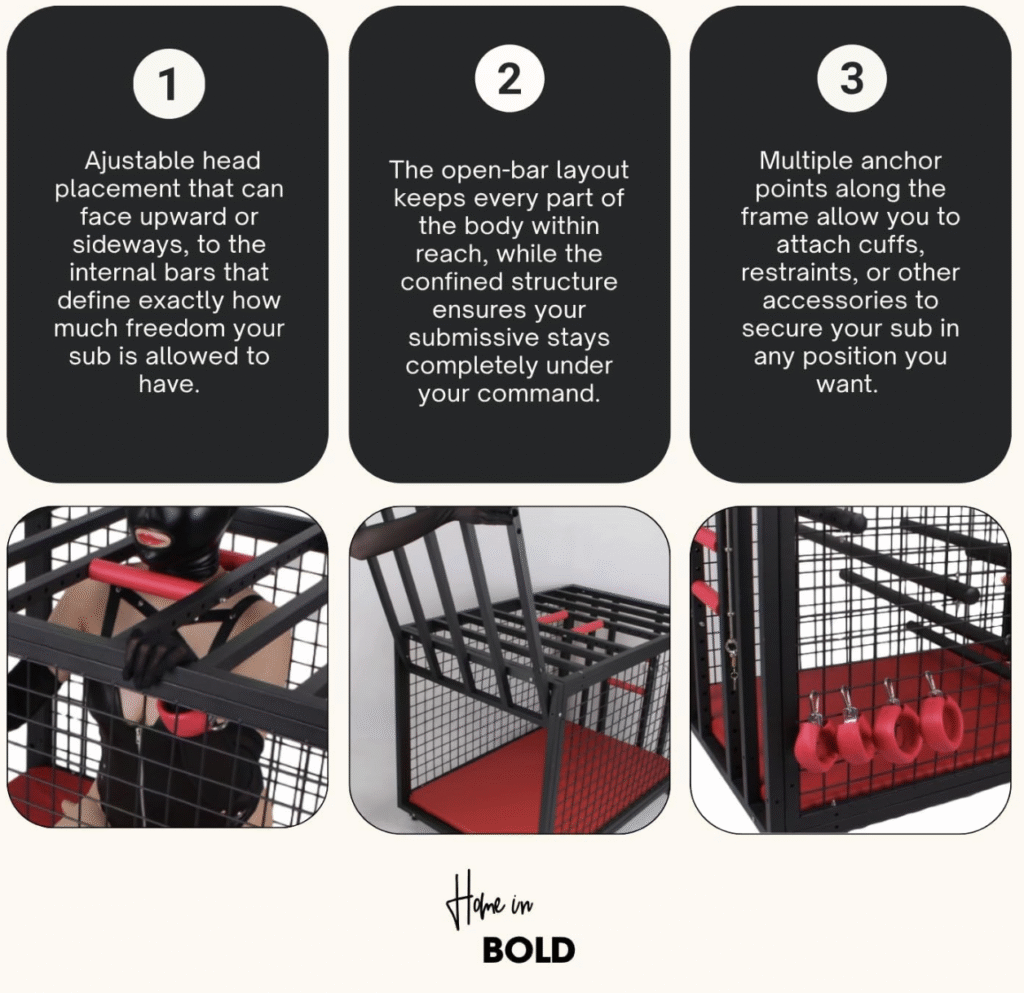 1

Ajustable head placement that can face upward or sideways, to the internal bars that define exactly how much freedom your sub is allowed to have.

2

The open-bar layout keeps every part of the body within reach, while the confined structure ensures your submissive stays completely under your command.

3

Multiple anchor points along the frame allow you to attach cuffs, restraints, or other accessories to secure your sub in any position you want.

Home in
BOLD